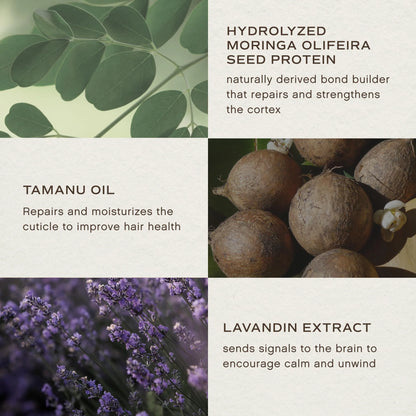 HYDROLYZED
MORINGA OLIFEIRA
SEED PROTEIN

naturally derived bond builder that repairs and strengthens the cortex

TAMANU OIL

Repairs and moisturizes the cuticle to improve hair health

LAVANDIN EXTRACT

sends signals to the brain to encourage calm and unwind